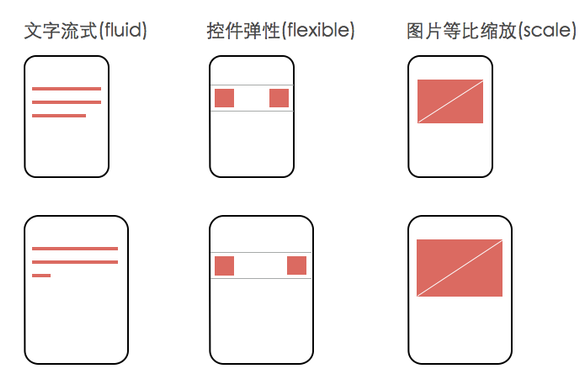 文字流式(fluid)

控件弹性(flexible)

图片等比缩放(scale)